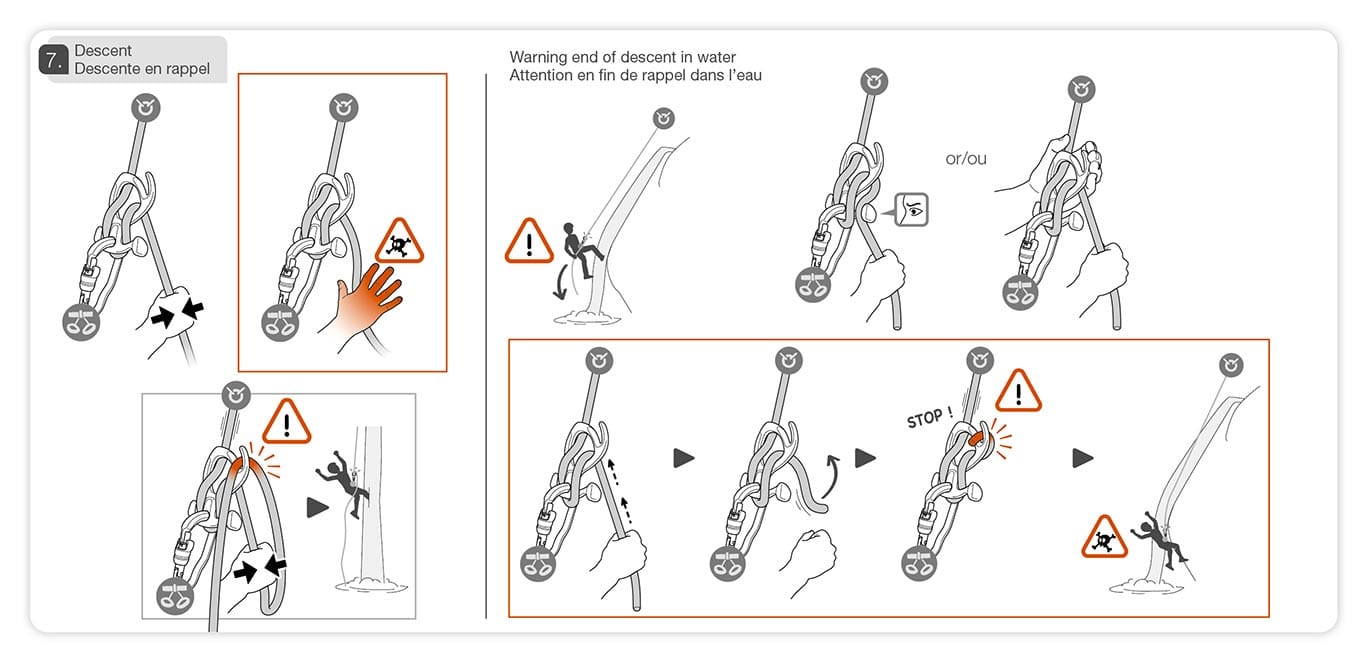 7. Descent
Descente en rappel

Warning end of descent in water
Attention en fin de rappel dans l'eau

or/ou

STOP !