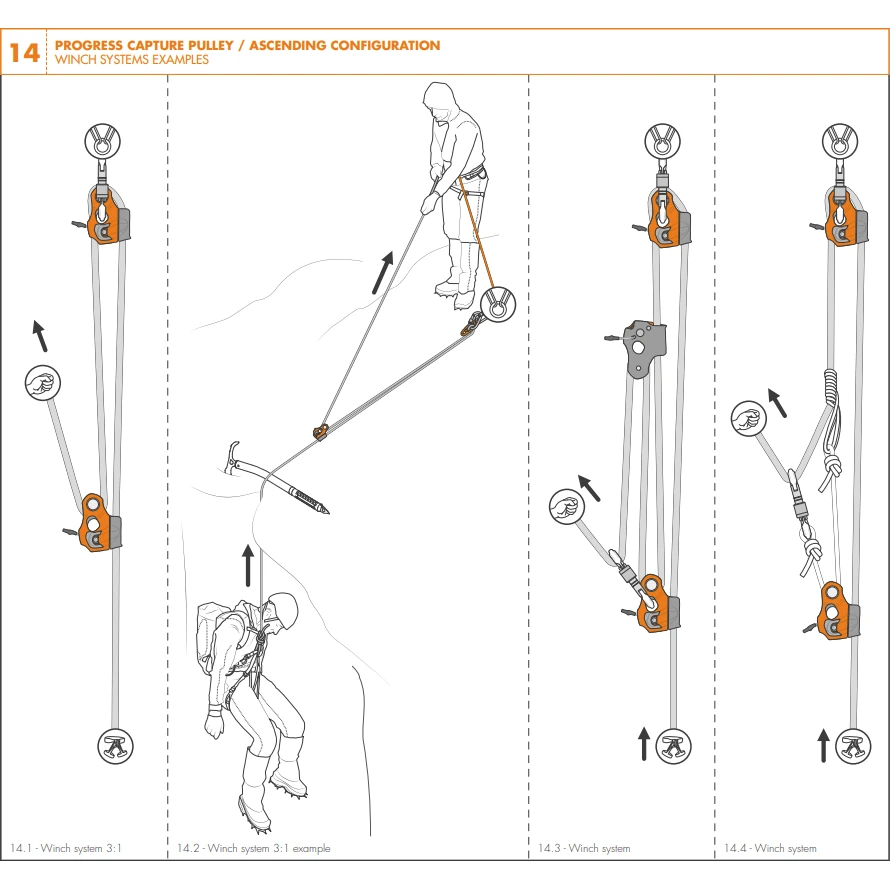 14 PROGRESS CAPTURE PULLEY / ASCENDING CONFIGURATION
WINCH SYSTEMS EXAMPLES

14.1 - Winch system 3:1

14.2 - Winch system 3:1 example

14.3 - Winch system

14.4 - Winch system