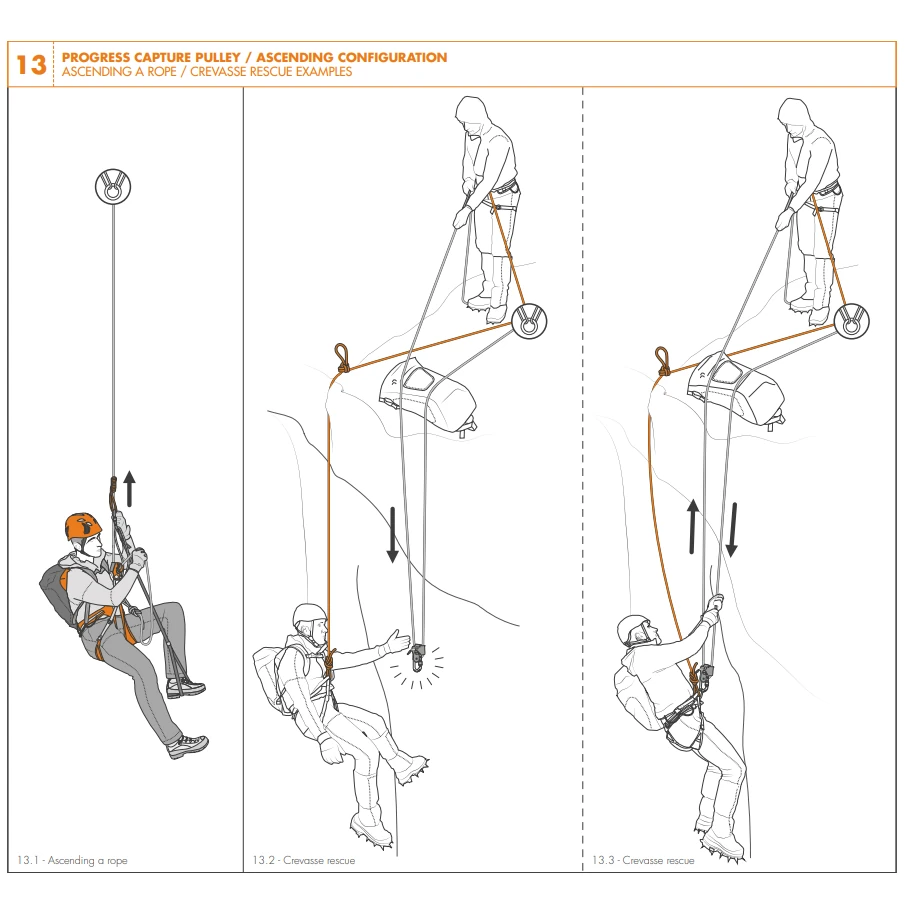 13 PROGRESS CAPTURE PULLEY / ASCENDING CONFIGURATION
ASCENDING A ROPE / CREVASSE RESCUE EXAMPLES

13.1 - Ascending a rope

13.2 - Crevasse rescue

13.3 - Crevasse rescue