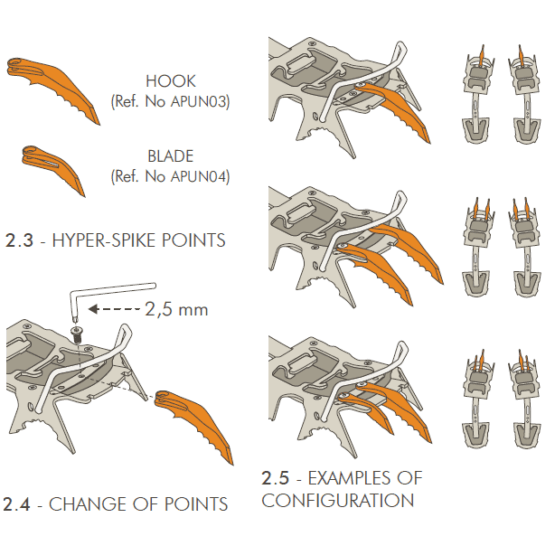 HOOK
(Ref. No APUN03)

BLADE
(Ref. No APUN04)

2.3 - HYPER-SPIKE POINTS

2,5 mm

2.4 - CHANGE OF POINTS

2.5 - EXAMPLES OF CONFIGURATION