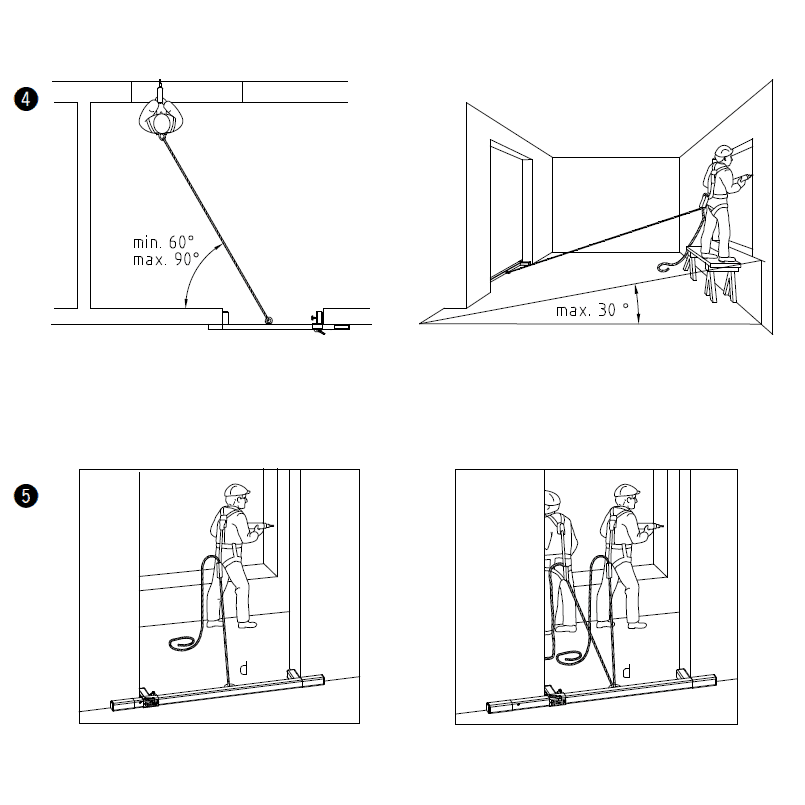 4

min. 60°
max. 90°

max. 30 °

5

d

d