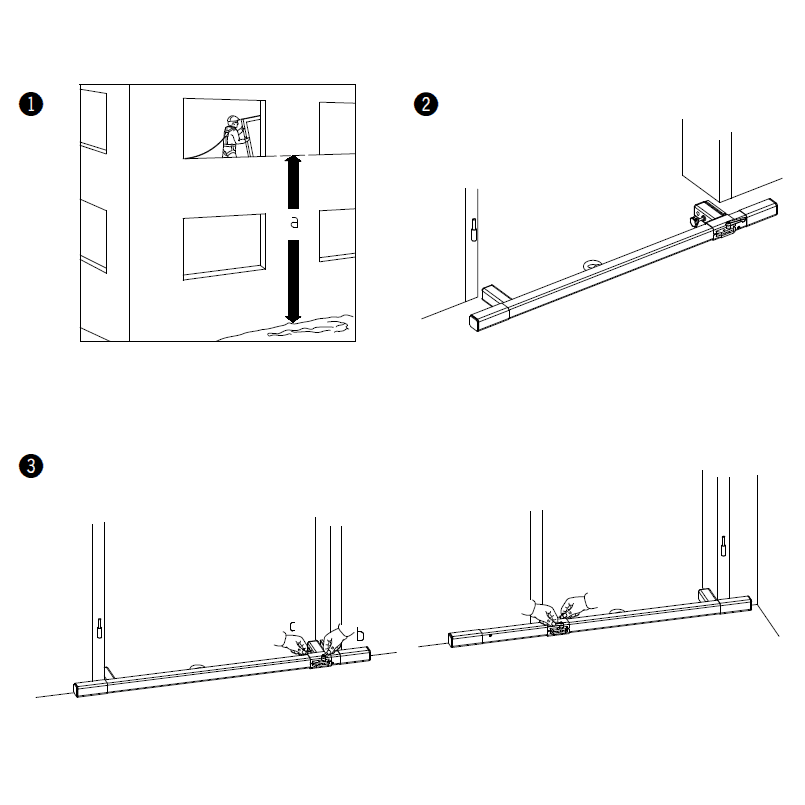 1
a
2
3
c
b