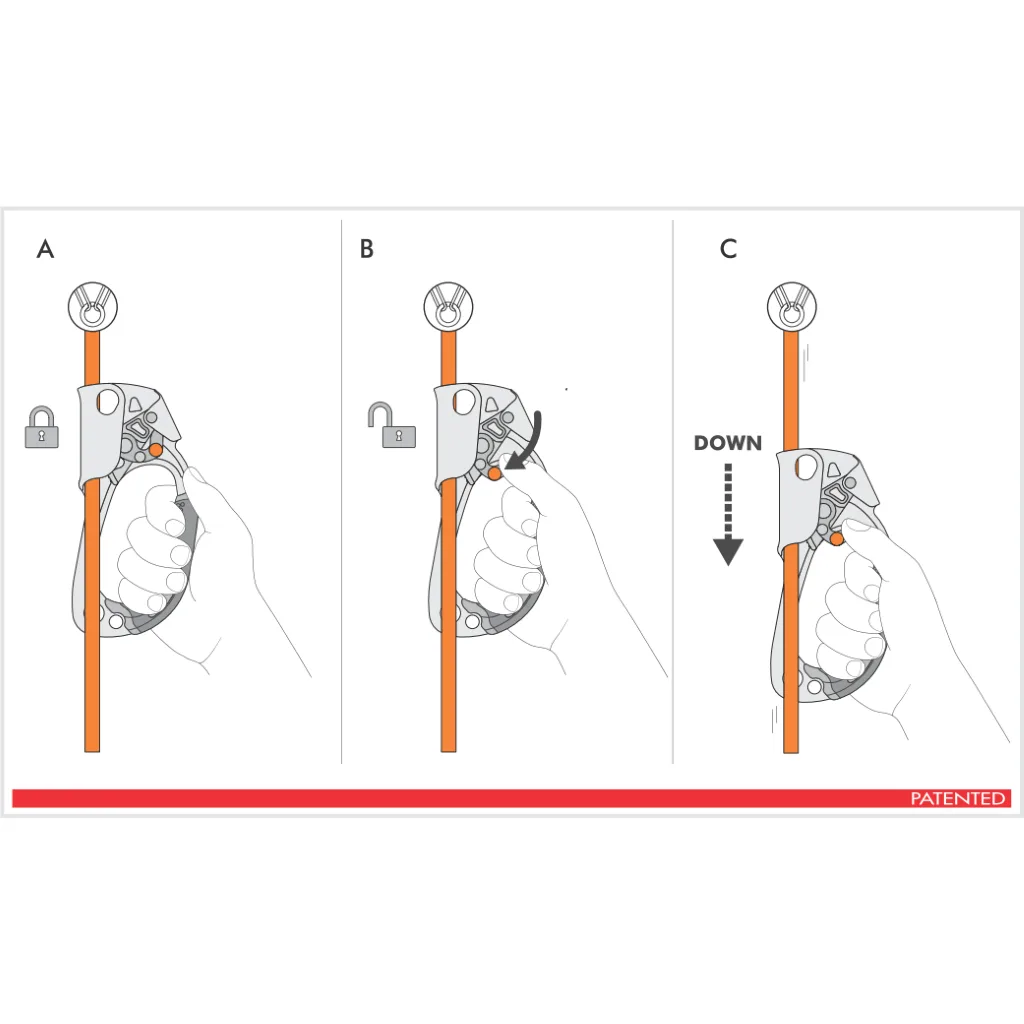 A

B

C

DOWN

PATENTED