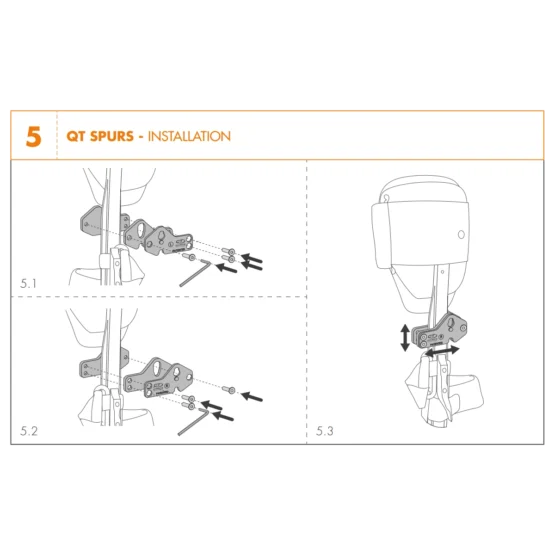 5 QT SPURS - INSTALLATION

5.1

5.2

5.3